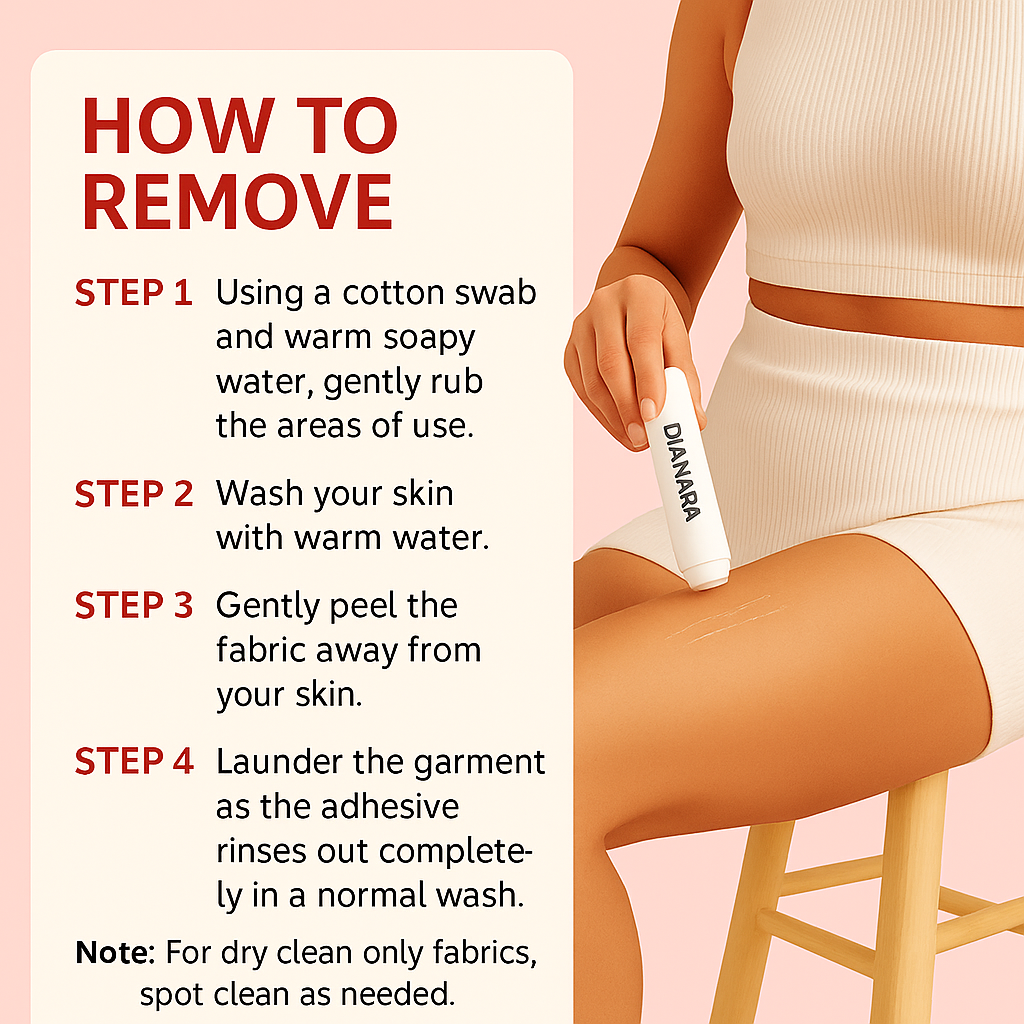 HOW TO REMOVE

STEP 1 Using a cotton swab and warm soapy water, gently rub the areas of use.

STEP 2 Wash your skin with warm water.

STEP 3 Gently peel the fabric away from your skin.

STEP 4 Launder the garment as the adhesive rinses out completely in a normal wash.

Note: For dry clean only fabrics, spot clean as needed.

DIANARA